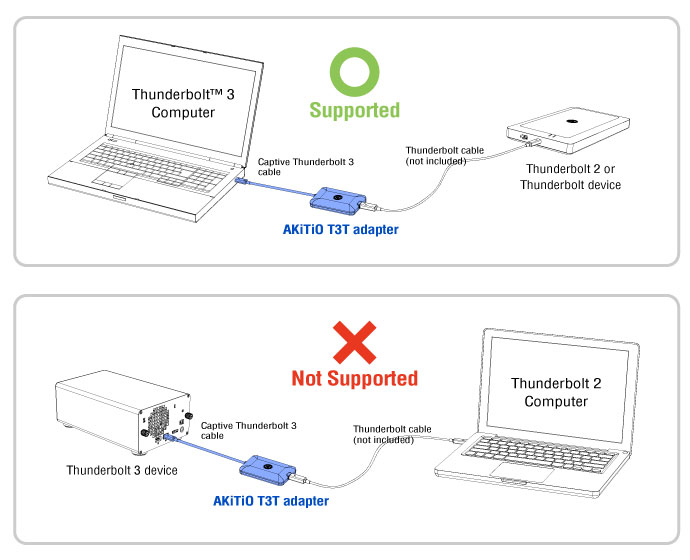 Thunderbolt™ 3 Computer

Supported

Captive Thunderbolt 3 cable

Thunderbolt cable (not included)

Thunderbolt 2 or Thunderbolt device

AKiTiO T3T adapter

Not Supported

Thunderbolt 2 Computer

Captive Thunderbolt 3 cable

Thunderbolt cable (not included)

Thunderbolt 3 device

AKiTiO T3T adapter