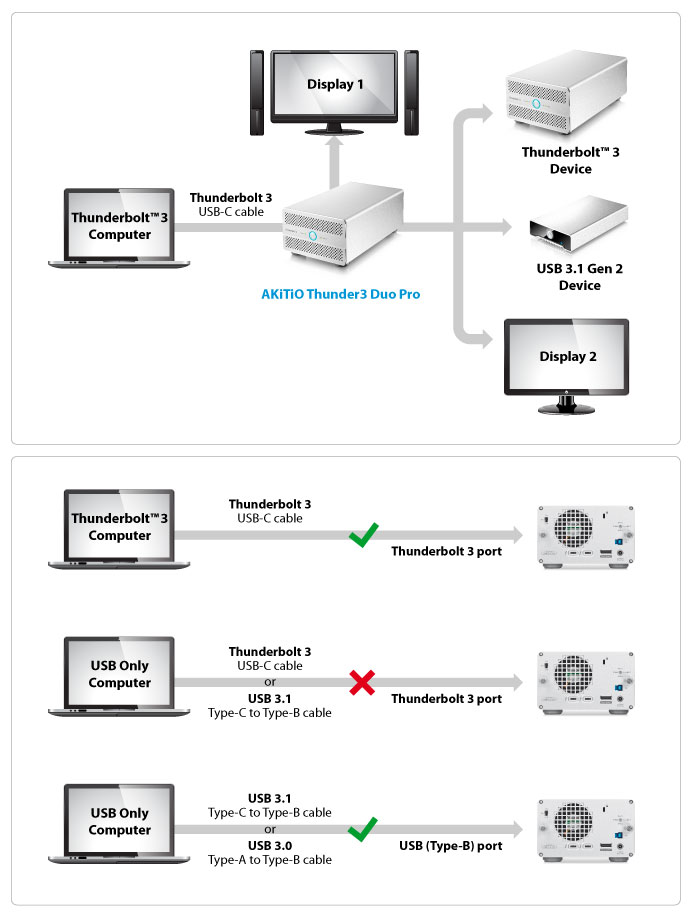 Display 1

Thunderbolt™ 3 Computer

Thunderbolt 3
USB-C cable

AKiTiO Thunder3 Duo Pro

Thunderbolt™ 3 Device

USB 3.1 Gen 2 Device

Display 2

Thunderbolt™ 3 Computer

Thunderbolt 3
USB-C cable

Thunderbolt 3 port

USB Only Computer

Thunderbolt 3
USB-C cable
or
USB 3.1
Type-C to Type-B cable

Thunderbolt 3 port

USB Only Computer

USB 3.1
Type-C to Type-B cable
or
USB 3.0
Type-A to Type-B cable

USB (Type-B) port